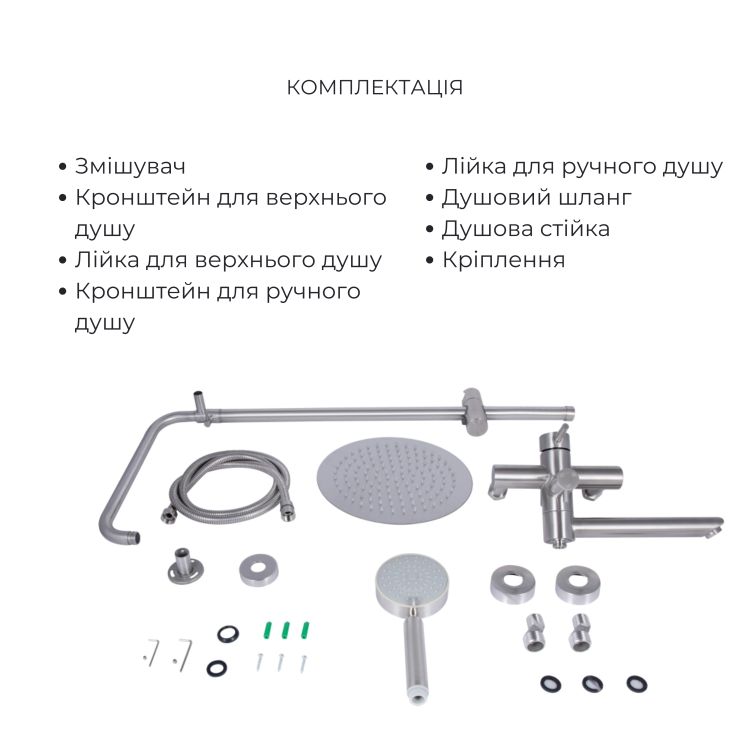 КОМПЛЕКТАЦІЯ

• Змішувач
• Кронштейн для верхнього душу
• Лійка для верхнього душу
• Кронштейн для ручного душу

• Лійка для ручного душу
• Душовий шланг
• Душова стійка
• Кріплення