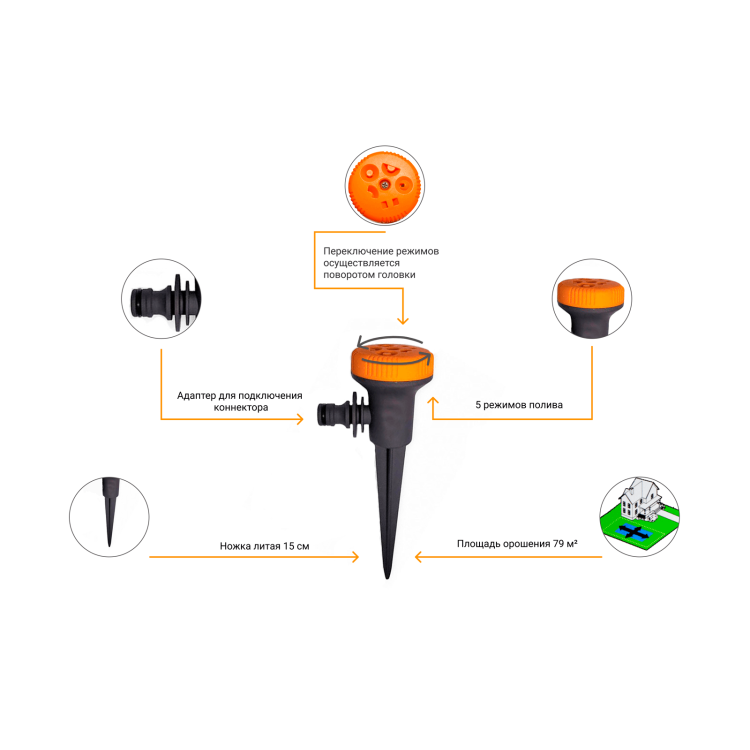 Переключение режимов осуществляется поворотом головки

Адаптер для подключения коннектора

5 режимов полива

Ножка литая 15 см

Площадь орошения 79 м²