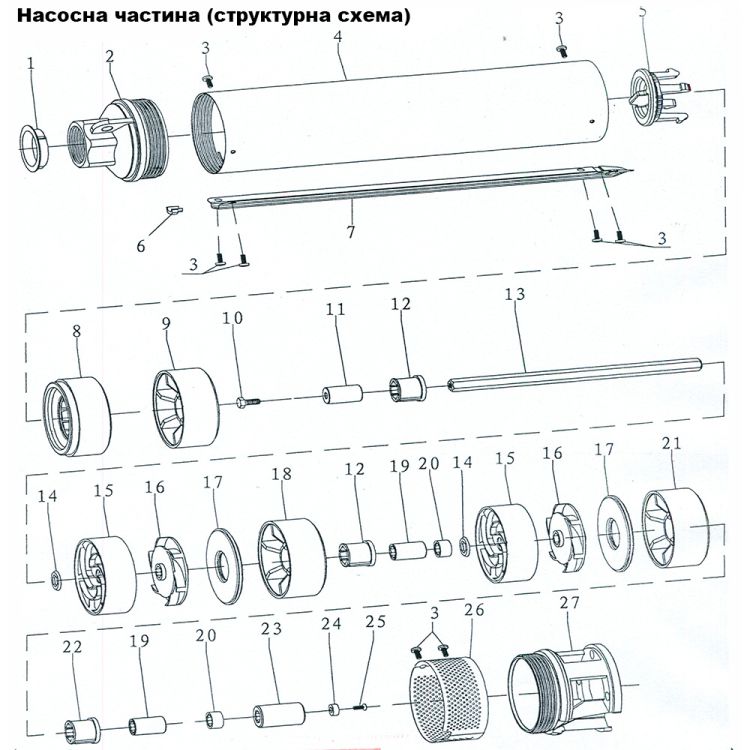 Насосна частина (структурна схема)

1
2
3
4
3
5
6
7
3
3
8
9
10
11
12
13
14
15
16
17
18
12
19
20
14
15
16
17
21
22
19
20
23
24
25
3
26
27