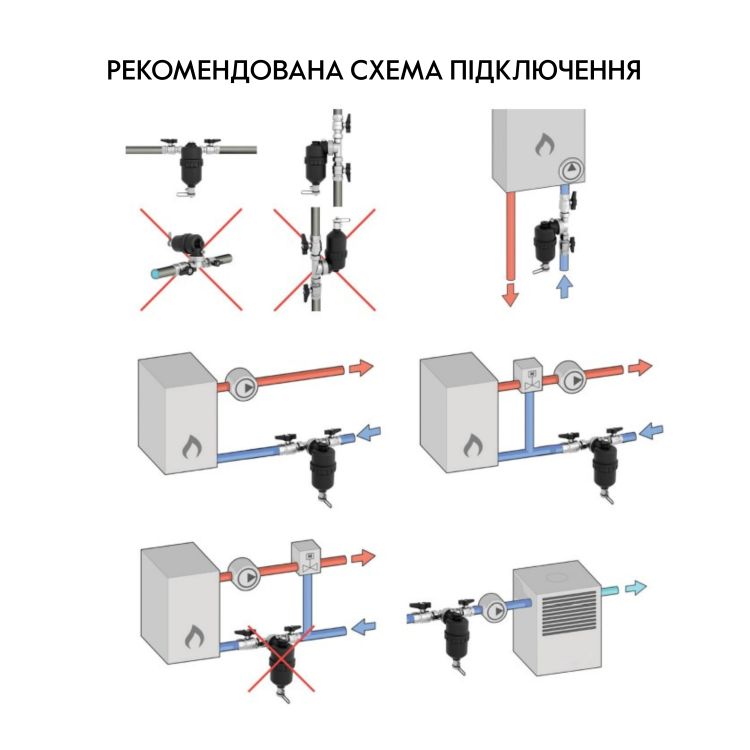 РЕКОМЕНДОВАНА СХЕМА ПІДКЛЮЧЕННЯ