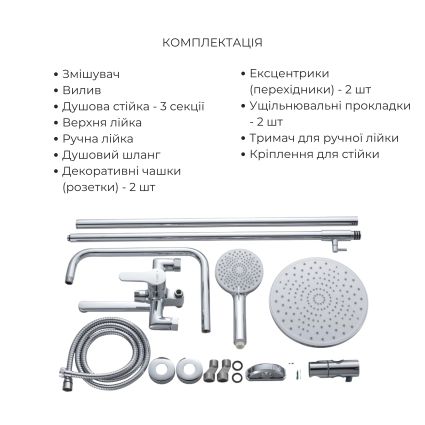 КОМПЛЕКТАЦІЯ

• Змішувач
• Вилив
• Душова стійка - 3 секції
• Верхня лійка
• Ручна лійка
• Душовий шланг
• Декоративні чашки (розетки) - 2 шт

• Ексцентрики (перехідники) - 2 шт
• Ущільнювальні прокладки - 2 шт
• Тримач для ручної лійки
• Кріплення для стійки