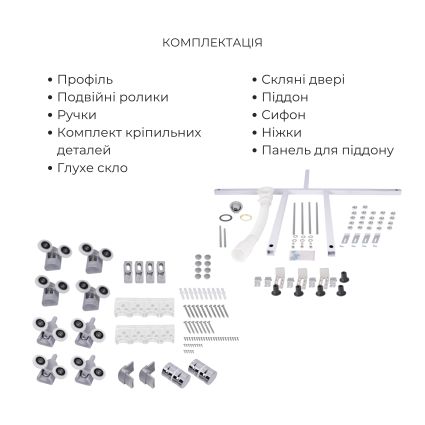 КОМПЛЕКТАЦІЯ

• Профіль
• Подвійні ролики
• Ручки
• Комплект кріпильних деталей
• Глухе скло

• Скляні двері
• Піддон
• Сифон
• Ніжки
• Панель для піддону