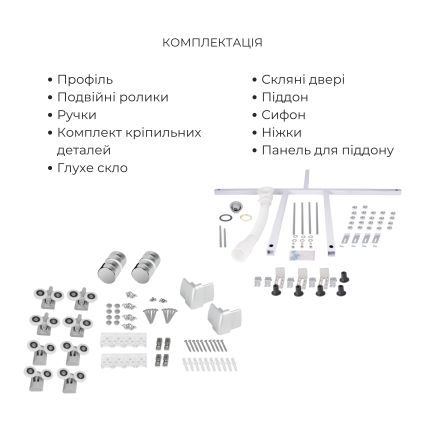 КОМПЛЕКТАЦІЯ

• Профіль
• Подвійні ролики
• Ручки
• Комплект кріпильних деталей
• Глухе скло

• Скляні двері
• Піддон
• Сифон
• Ніжки
• Панель для піддону