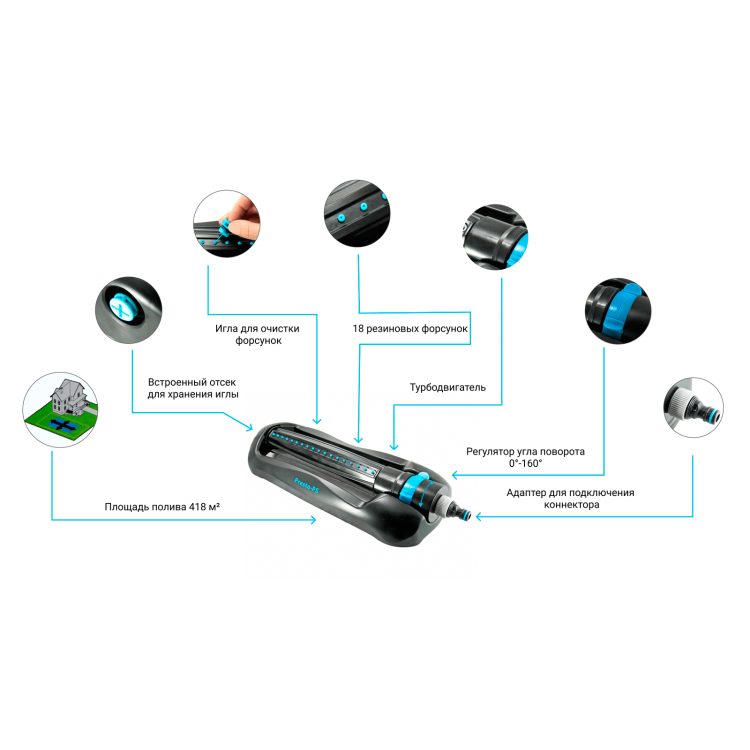 Игла для очистки форсунок

18 резиновых форсунок

Встроенный отсек для хранения иглы

Турбодвигатель

Регулятор угла поворота 0°-160°

Адаптер для подключения коннектора

Площадь полива 418 м²

Presto-PS