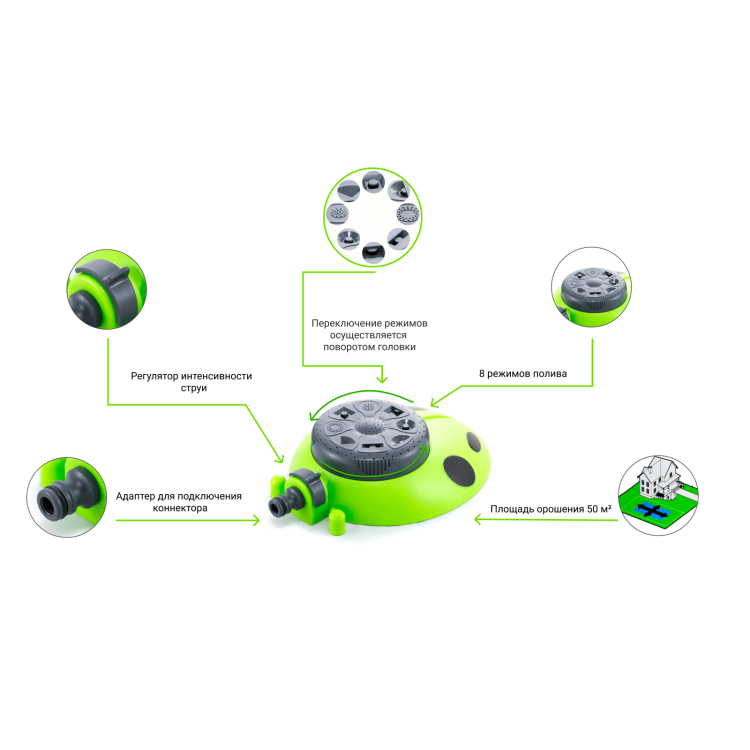 Переключение режимов осуществляется поворотом головки

Регулятор интенсивности струи

8 режимов полива

Адаптер для подключения коннектора

Площадь орошения 50 м²