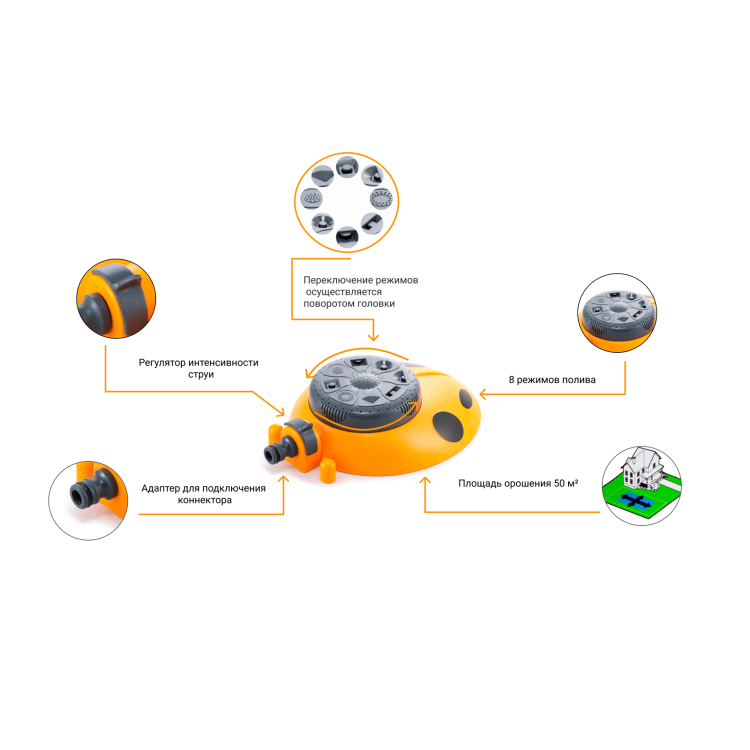 Переключение режимов осуществляется поворотом головки

Регулятор интенсивности струи

8 режимов полива

Адаптер для подключения коннектора

Площадь орошения 50 м²