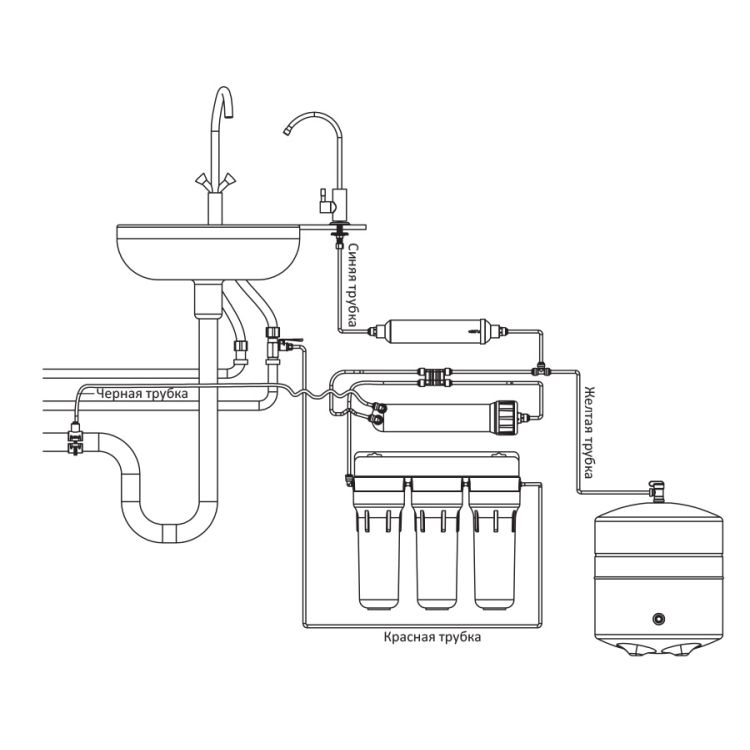 Синяя трубка

Черная трубка

Желтая трубка

Красная трубка